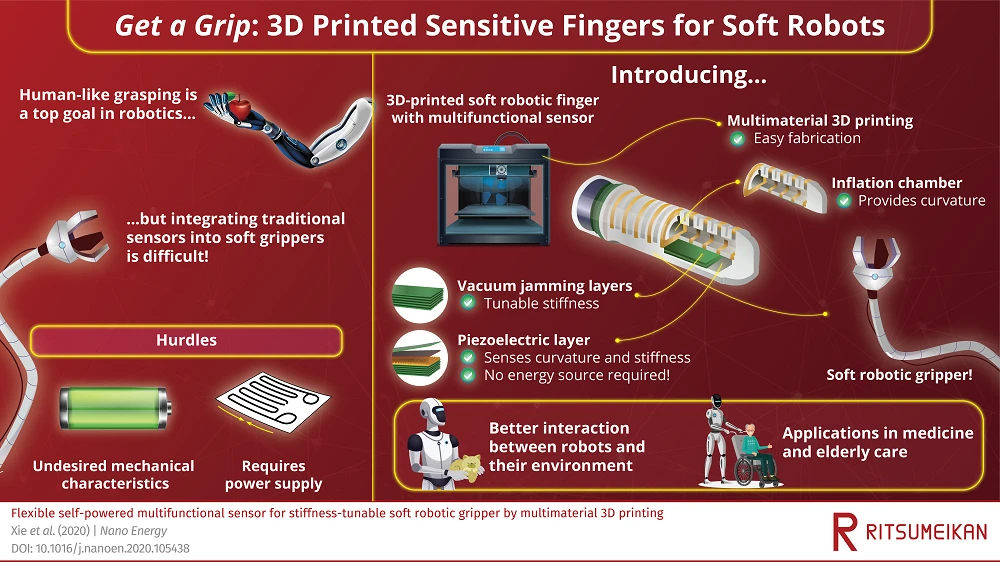 Get a Grip: 3D Printed Sensitive Fingers for Soft Robots

Human-like grasping is a top goal in robotics...

...but integrating traditional sensors into soft grippers is difficult!

Hurdles

Undesired mechanical characteristics

Requires power supply

Introducing...

3D-printed soft robotic finger with multifunctional sensor

Multimaterial 3D printing
Easy fabrication

Inflation chamber
Provides curvature

Vacuum jamming layers
Tunable stiffness

Piezoelectric layer
Senses curvature and stiffness
No energy source required!

Soft robotic gripper!

Better interaction between robots and their environment

Applications in medicine and elderly care

Flexible self-powered multifunctional sensor for stiffness-tunable soft robotic gripper by multimaterial 3D printing
Xie et al. (2020) | Nano Energy
DOI: 10.1016/j.nanoen.2020.105438

RITSUMEIKAN