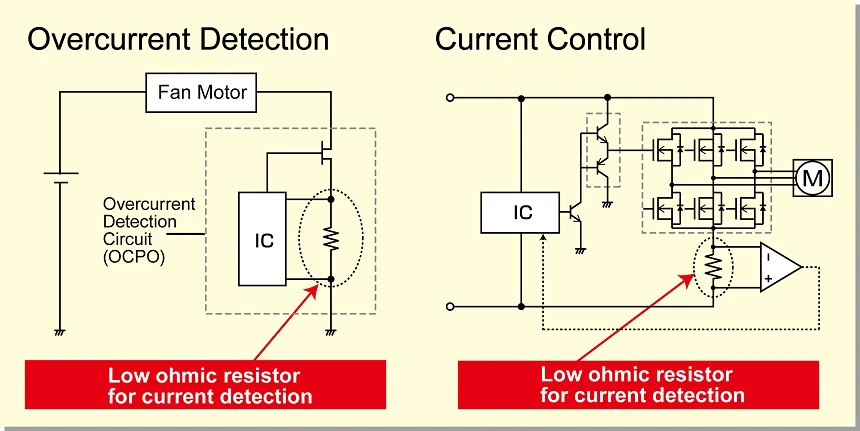 Overcurrent Detection

Fan Motor

Overcurrent Detection Circuit (OCPO)

IC

Low ohmic resistor for current detection

Current Control

IC

M

-

+

Low ohmic resistor for current detection